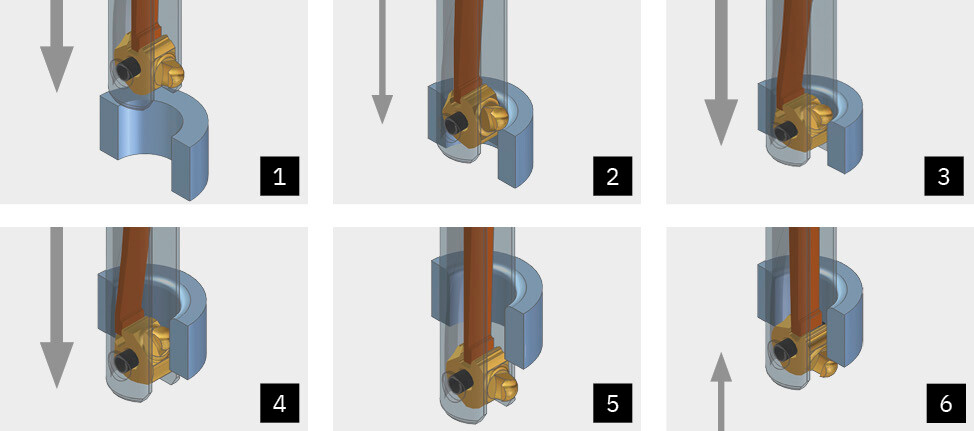 1

2

3

4

5

6