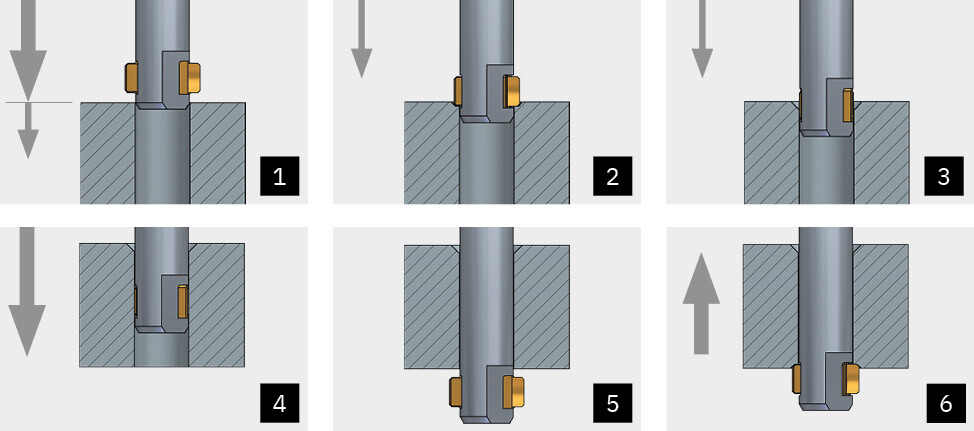 1
2
3
4
5
6