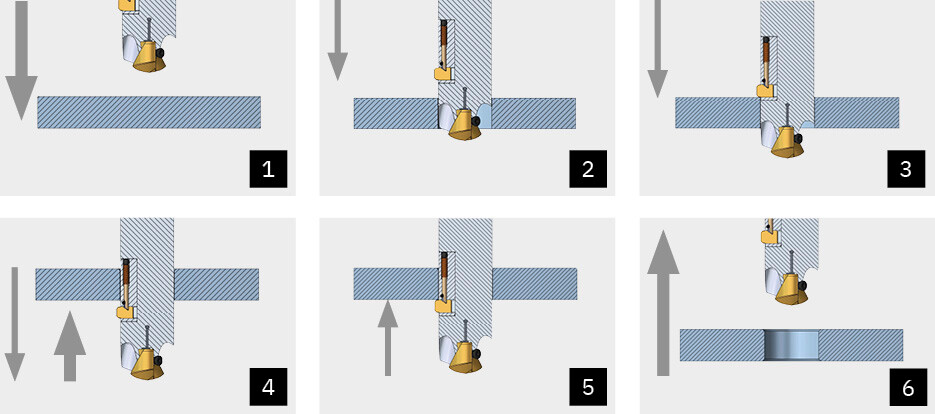 1

2

3

4

5

6