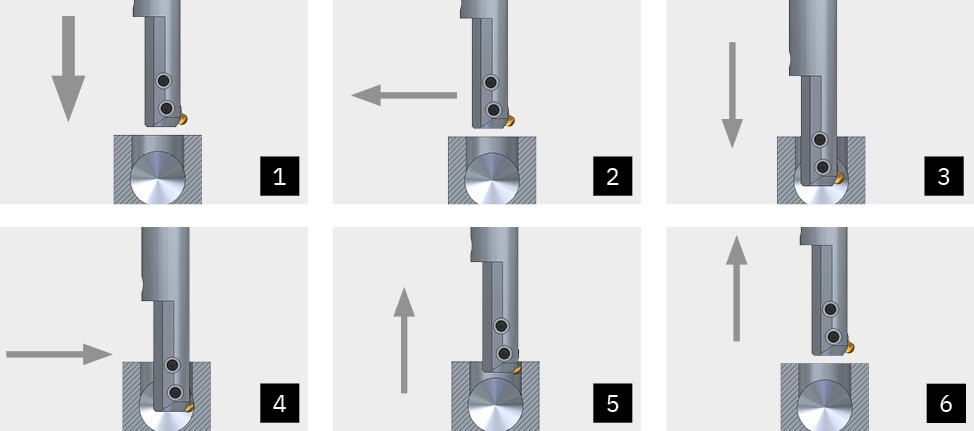 1

2

3

4

5

6