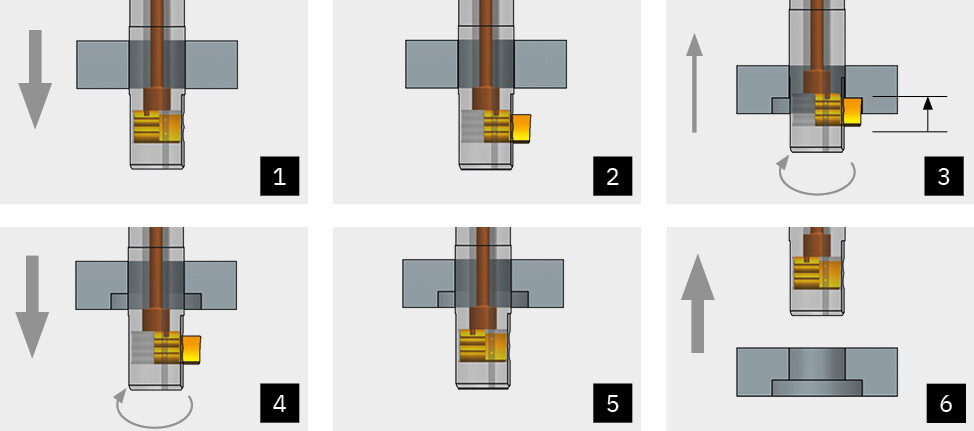 1

2

3

4

5

6